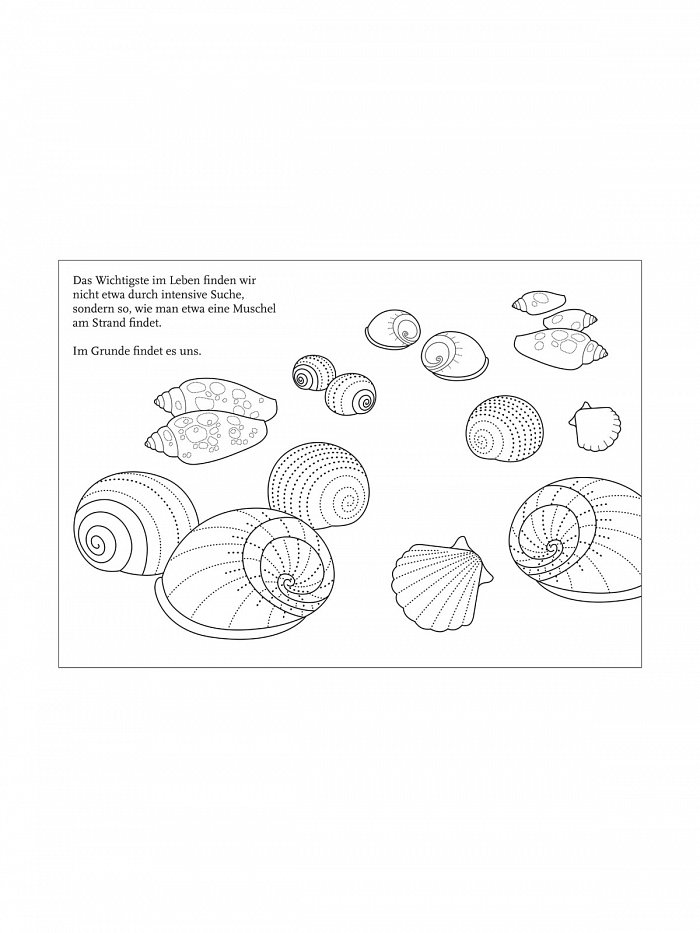 Das Wichtigste im Leben finden wir nicht etwa durch intensive Suche, sondern so, wie man etwa eine Muschel am Strand findet.

Im Grunde findet es uns.